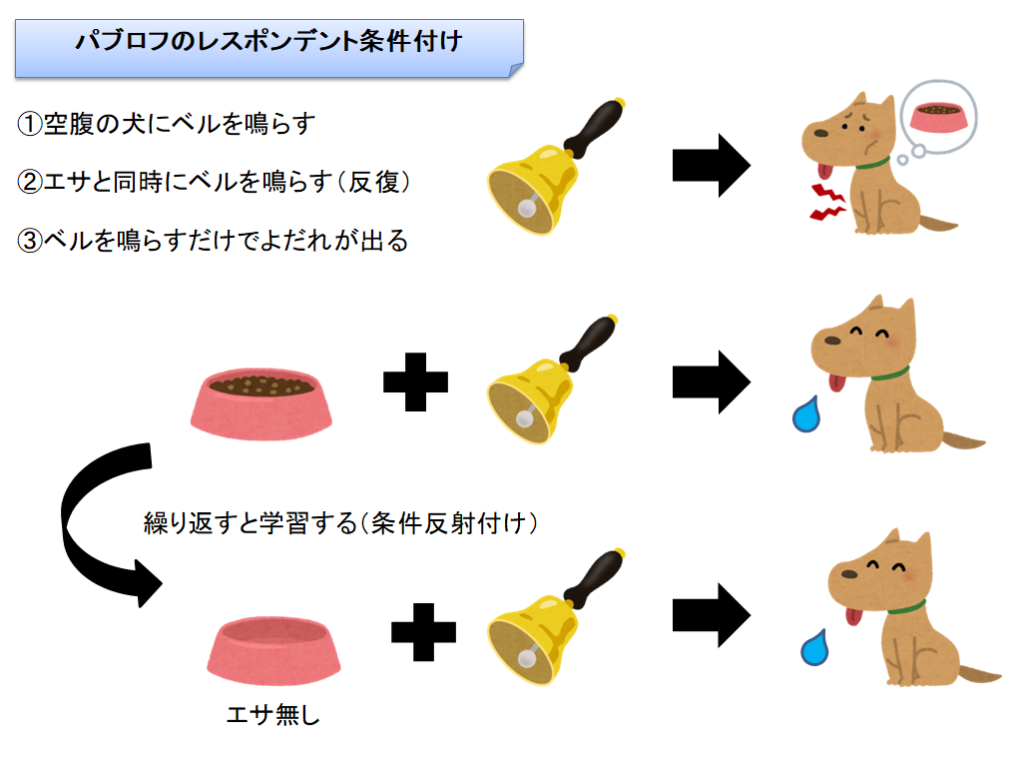 パブロフのレスポンデント条件付け

①空腹の犬にベルを鳴らす

②エサと同時にベルを鳴らす（反復）

③ベルを鳴らすだけでよだれが出る

繰り返すと学習する（条件反射付け）

エサ無し